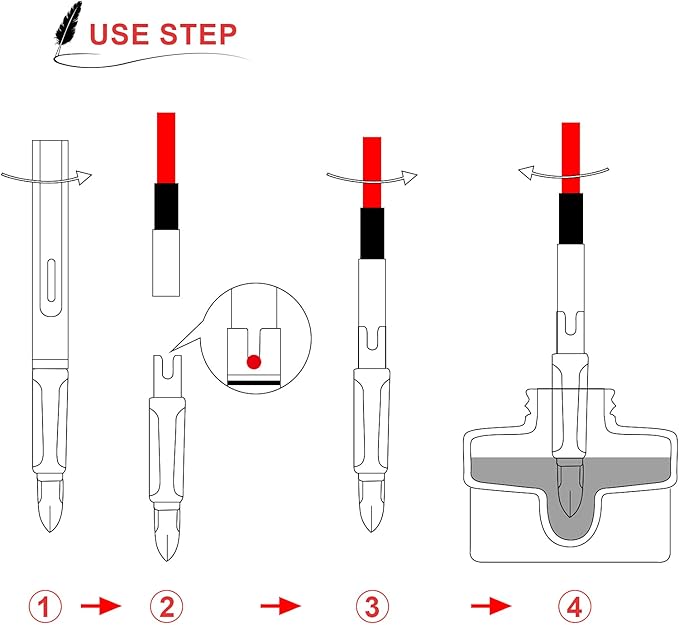 USE STEP

① → ② → ③ → ④