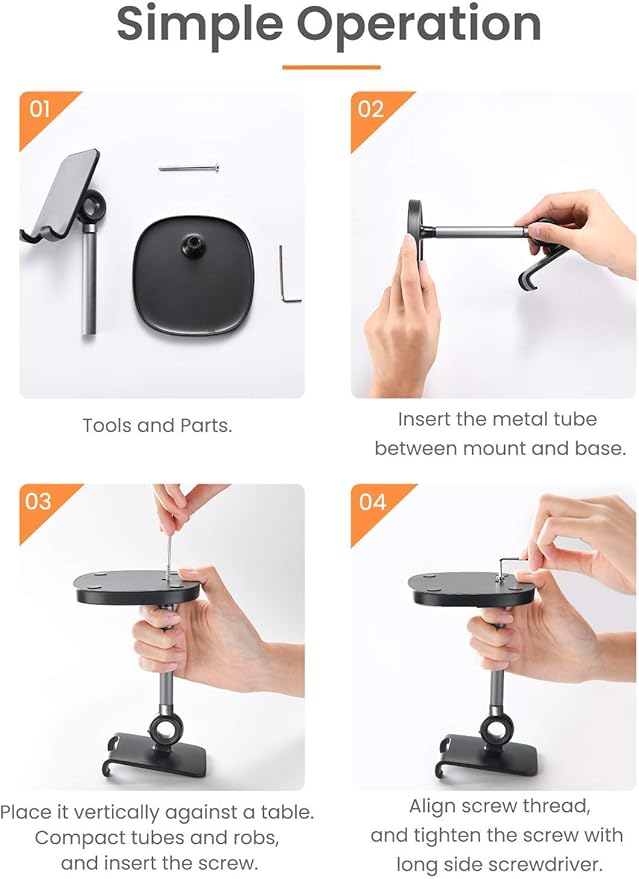 Simple Operation

01

Tools and Parts.

02

Insert the metal tube between mount and base.

03

Place it vertically against a table. Compact tubes and robs, and insert the screw.

04

Align screw thread, and tighten the screw with long side screwdriver.