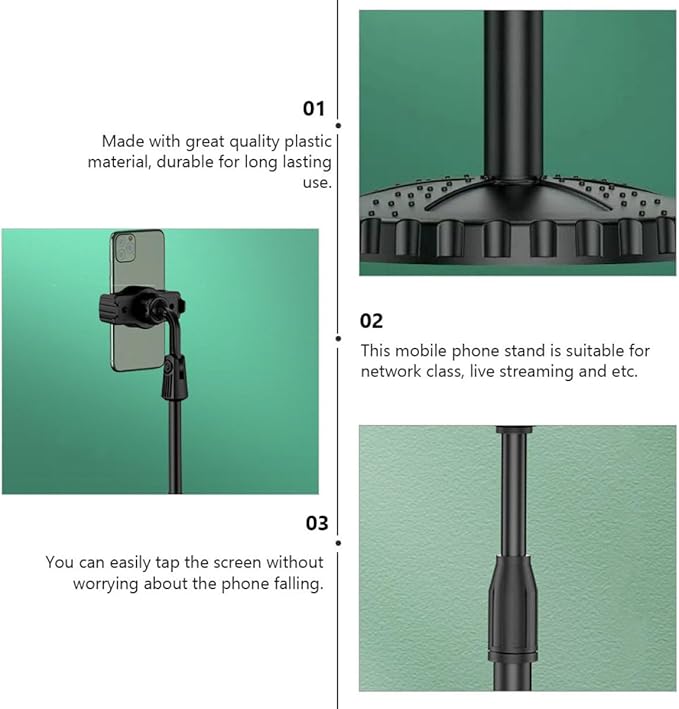 01

Made with great quality plastic material, durable for long lasting use.

02

This mobile phone stand is suitable for network class, live streaming and etc.

03

You can easily tap the screen without worrying about the phone falling.