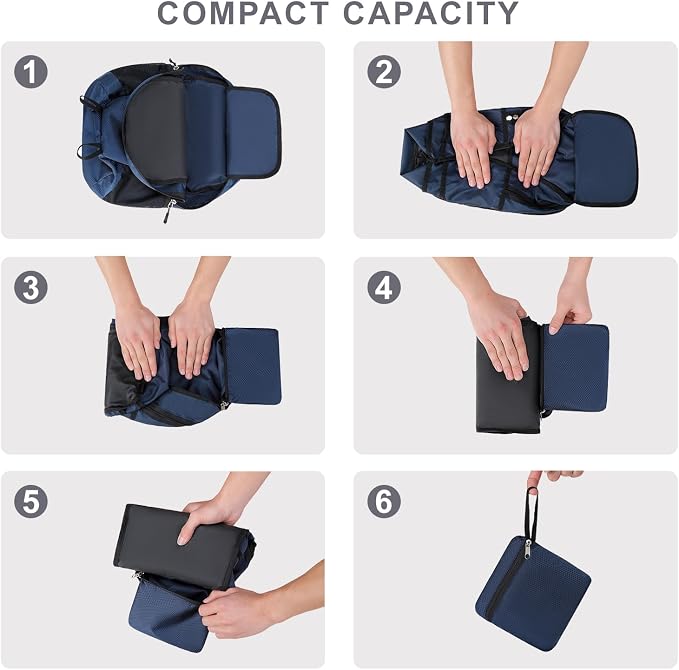 COMPACT CAPACITY

1

2

3

4

5

6