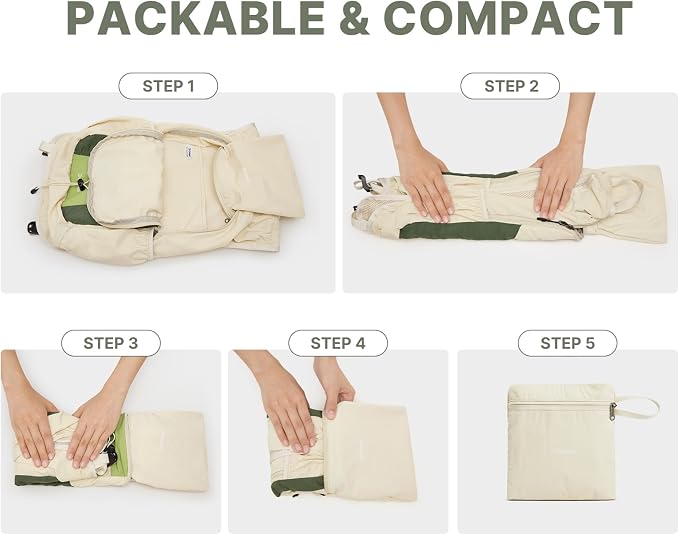 PACKABLE & COMPACT

STEP 1

STEP 2

STEP 3

STEP 4

STEP 5