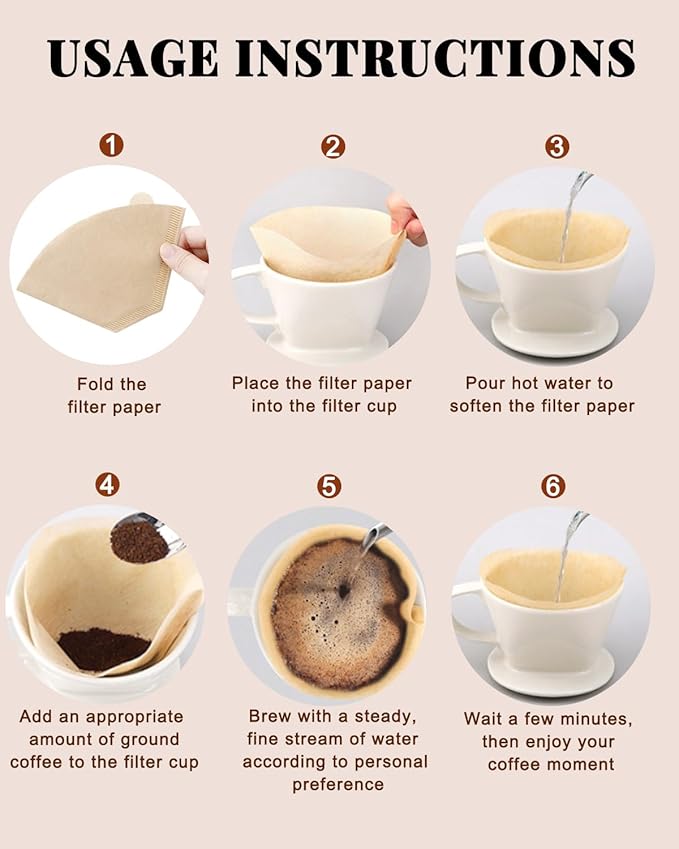 USAGE INSTRUCTIONS

1
Fold the filter paper

2
Place the filter paper into the filter cup

3
Pour hot water to soften the filter paper

4
Add an appropriate amount of ground coffee to the filter cup

5
Brew with a steady, fine stream of water according to personal preference

6
Wait a few minutes, then enjoy your coffee moment