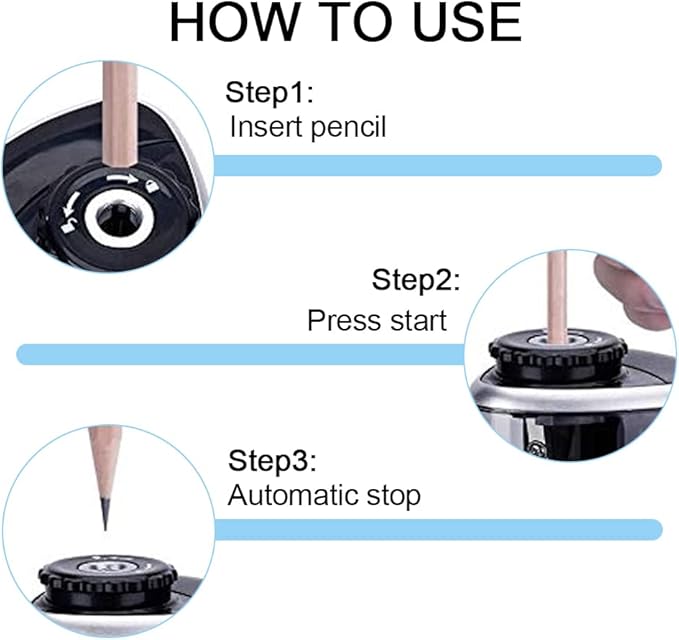 HOW TO USE

Step1:
Insert pencil

Step2:
Press start

Step3:
Automatic stop