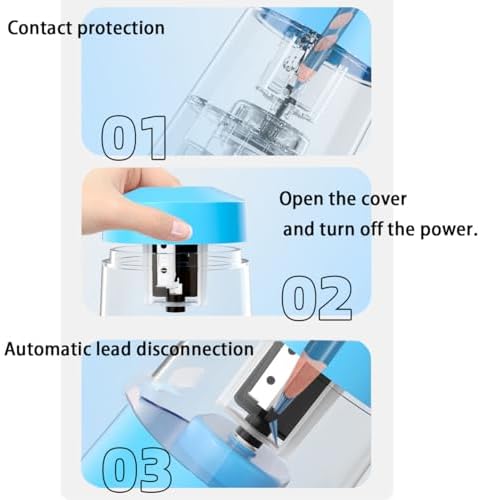 Contact protection

01

Open the cover
and turn off the power.

02

Automatic lead disconnection

03