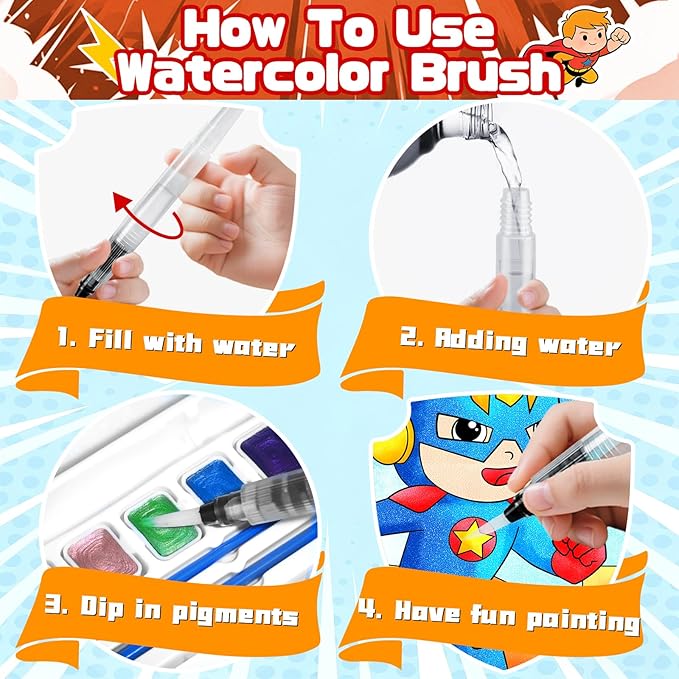 How To Use Watercolor Brush

1. Fill with water

2. Adding water

3. Dip in pigments

4. Have fun painting