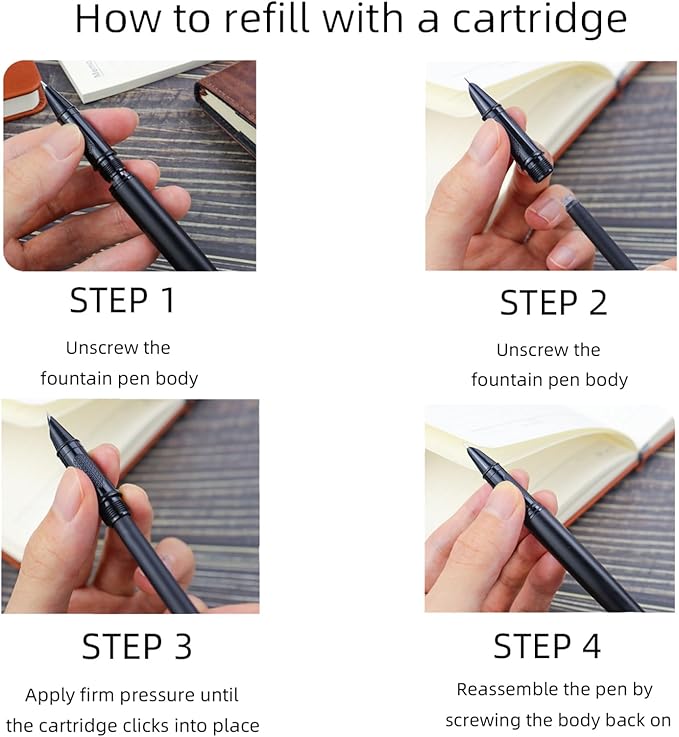 How to refill with a cartridge

STEP 1

Unscrew the fountain pen body

STEP 2

Unscrew the fountain pen body

STEP 3

Apply firm pressure until the cartridge clicks into place

STEP 4

Reassemble the pen by screwing the body back on