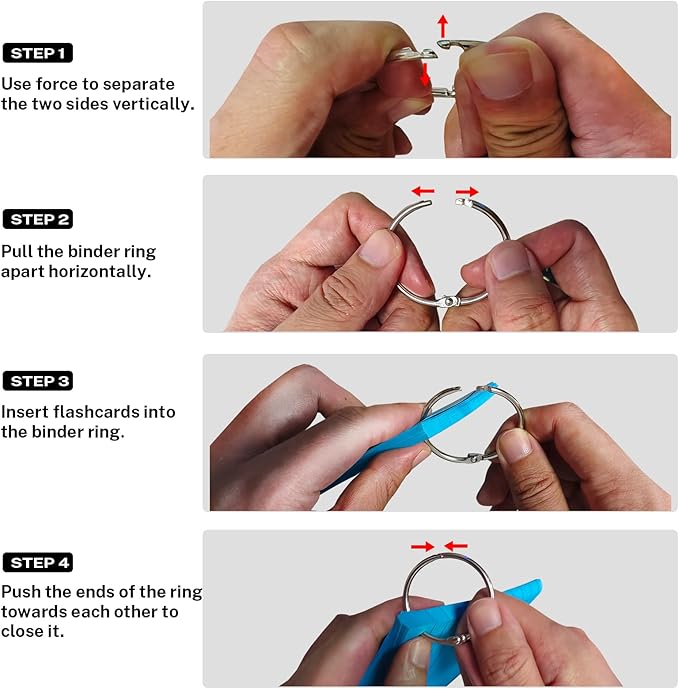 STEP 1

Use force to separate the two sides vertically.

STEP 2

Pull the binder ring apart horizontally.

STEP 3

Insert flashcards into the binder ring.

STEP 4

Push the ends of the ring towards each other to close it.